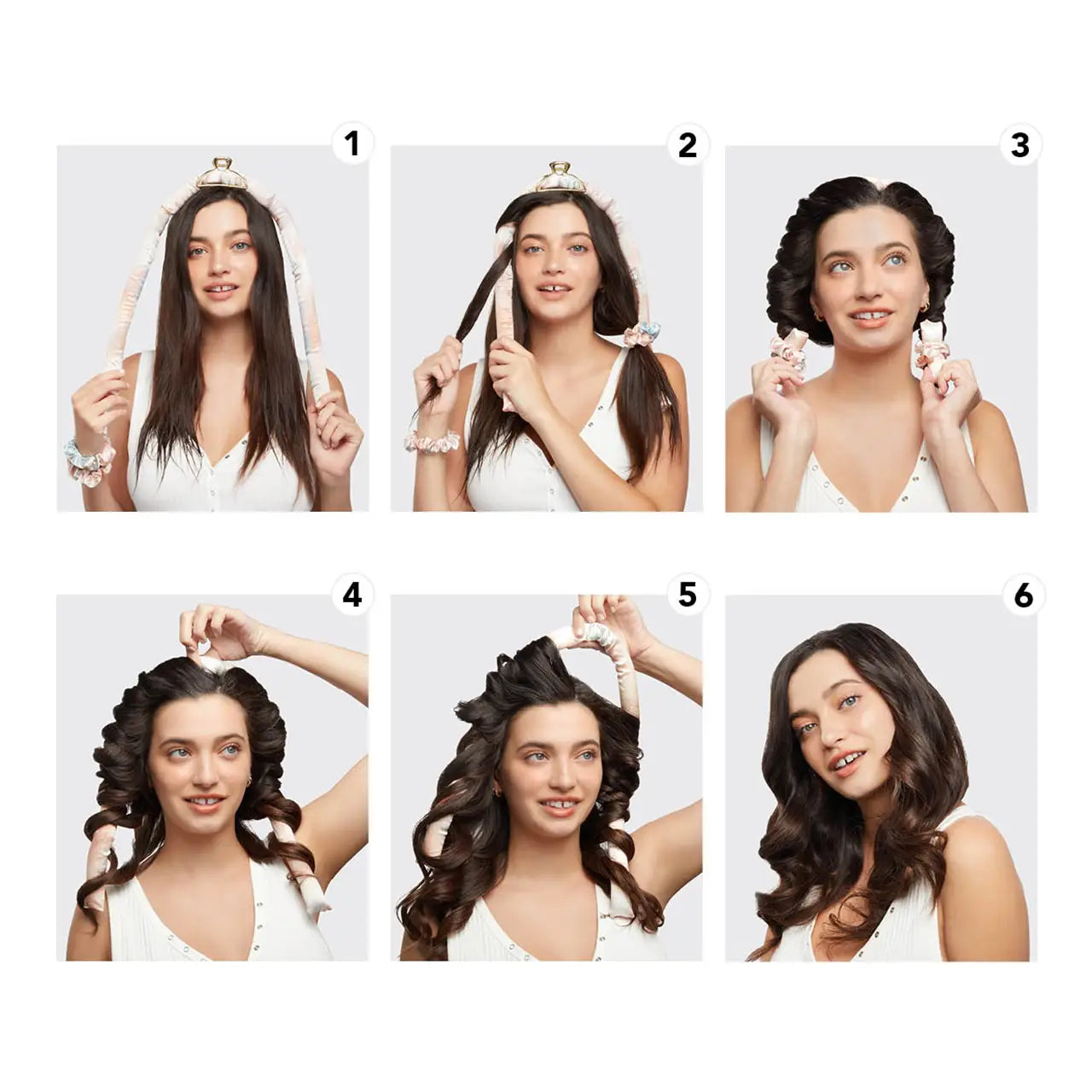 1
2
3
4
5
6